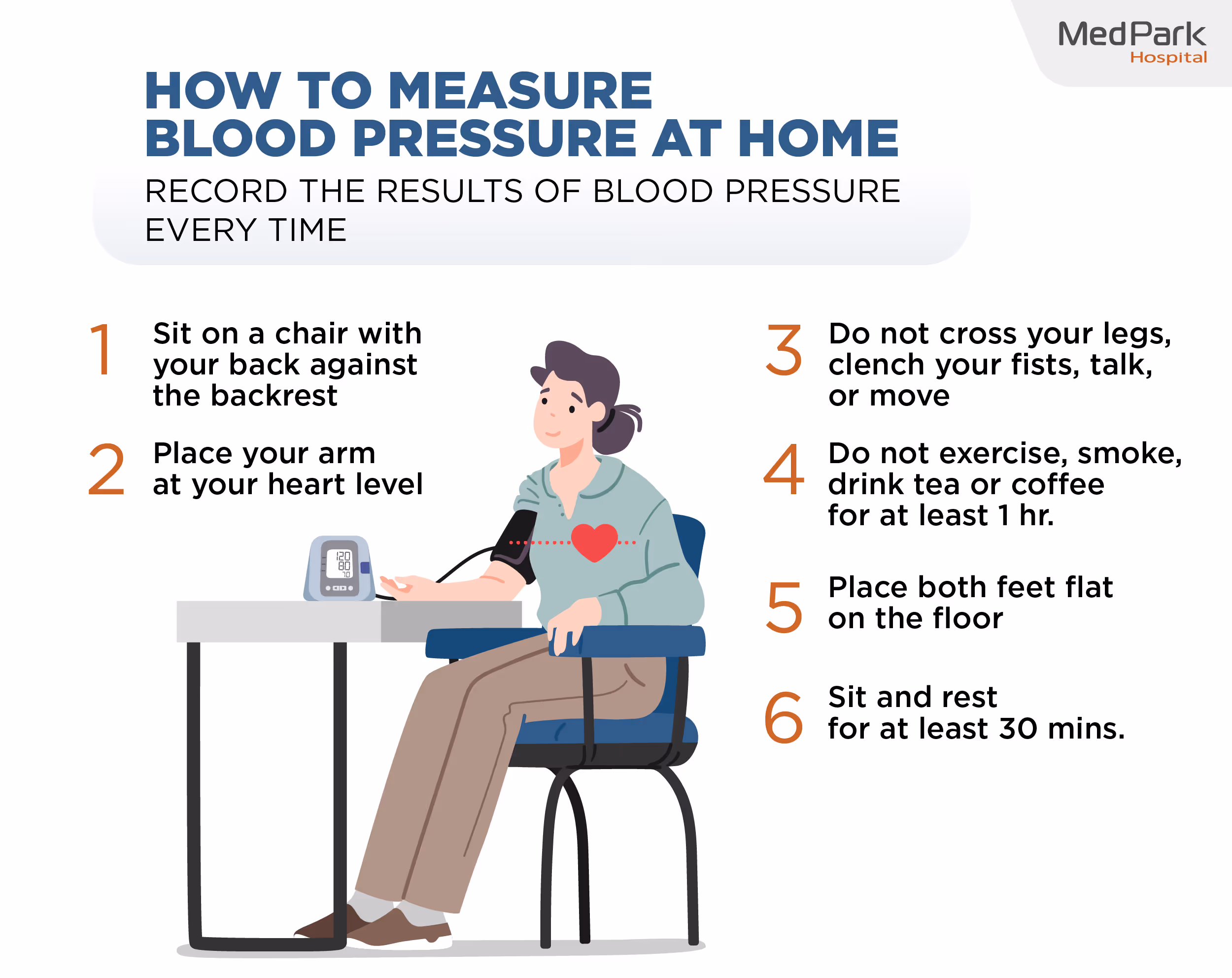 MedPark
Hospital

HOW TO MEASURE BLOOD PRESSURE AT HOME

RECORD THE RESULTS OF BLOOD PRESSURE EVERY TIME

1 Sit on a chair with your back against the backrest

2 Place your arm at your heart level

120
80
70

3 Do not cross your legs, clench your fists, talk, or move

4 Do not exercise, smoke, drink tea or coffee for at least 1 hr.

5 Place both feet flat on the floor

6 Sit and rest for at least 30 mins.