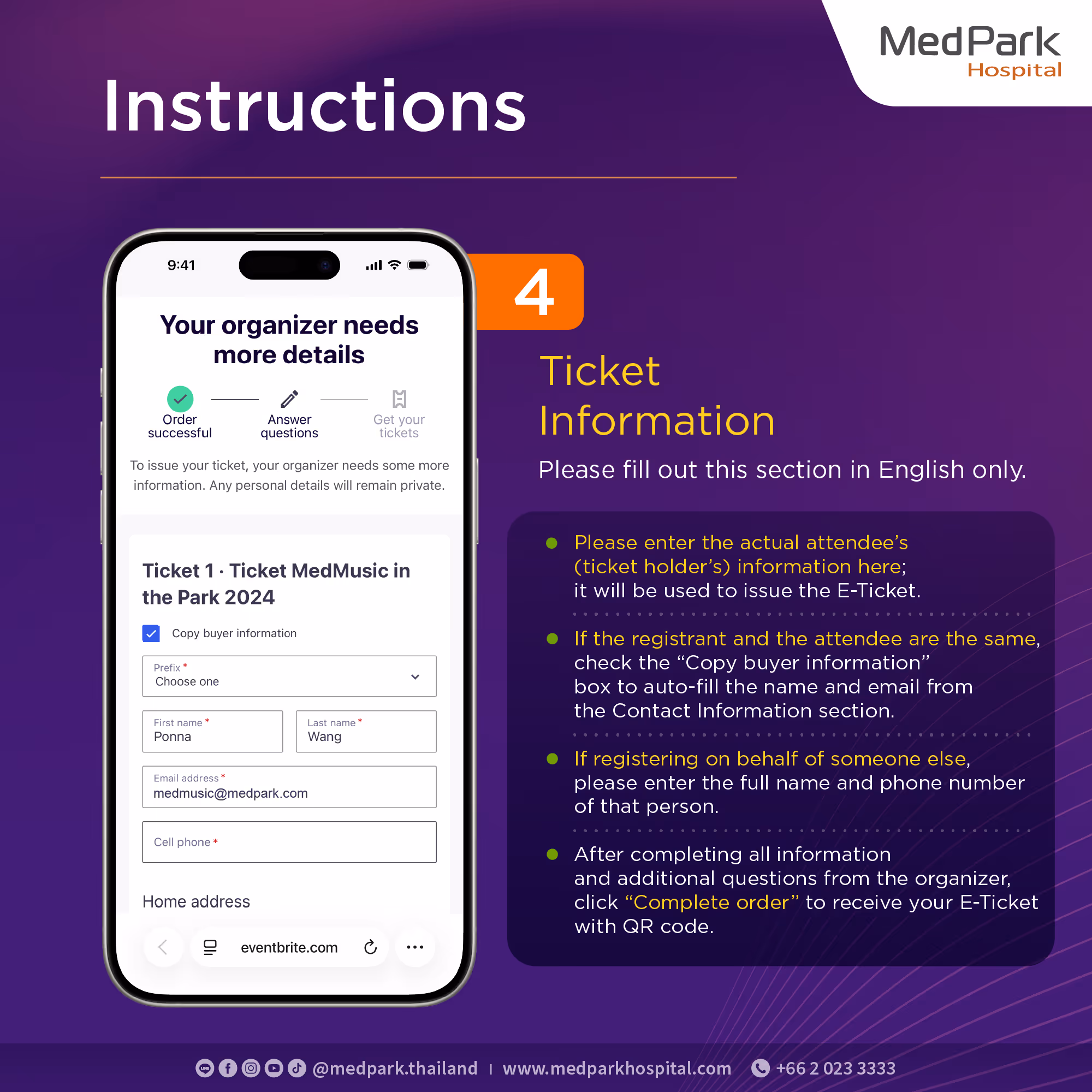 MedPark
Hospital

Instructions

9:41

Your organizer needs more details

Order successful
Answer questions
Get your tickets

To issue your ticket, your organizer needs some more information. Any personal details will remain private.

Ticket 1 · Ticket MedMusic in the Park 2024

Copy buyer information

Prefix *
Choose one

First name *
Ponna

Last name *
Wang

Email address *
medmusic@medpark.com

Cell phone *

Home address

eventbrite.com

4

Ticket Information

Please fill out this section in English only.

Please enter the actual attendee's (ticket holder's) information here; it will be used to issue the E-Ticket.

If the registrant and the attendee are the same, check the "Copy buyer information" box to auto-fill the name and email from the Contact Information section.

If registering on behalf of someone else, please enter the full name and phone number of that person.

After completing all information and additional questions from the organizer, click "Complete order" to receive your E-Ticket with QR code.

@medpark.thailand | www.medparkhospital.com +66 2 023 3333